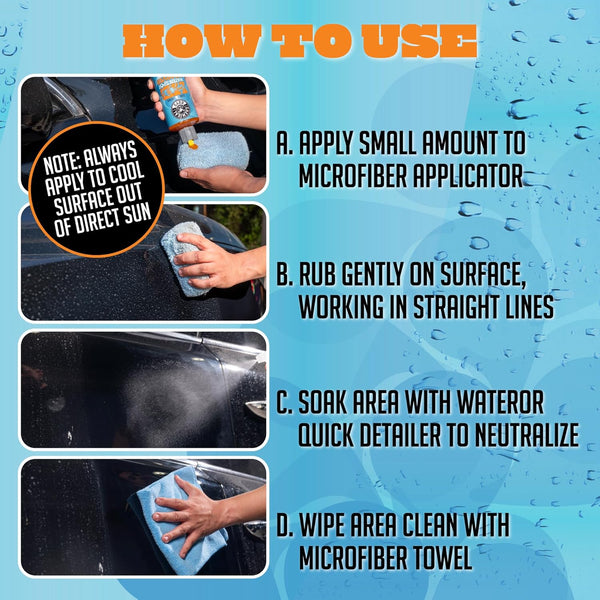 HOW TO USE

NOTE: ALWAYS APPLY TO COOL SURFACE OUT OF DIRECT SUN

A. APPLY SMALL AMOUNT TO MICROFIBER APPLICATOR

B. RUB GENTLY ON SURFACE, WORKING IN STRAIGHT LINES

C. SOAK AREA WITH WATEROR QUICK DETAILER TO NEUTRALIZE

D. WIPE AREA CLEAN WITH MICROFIBER TOWEL